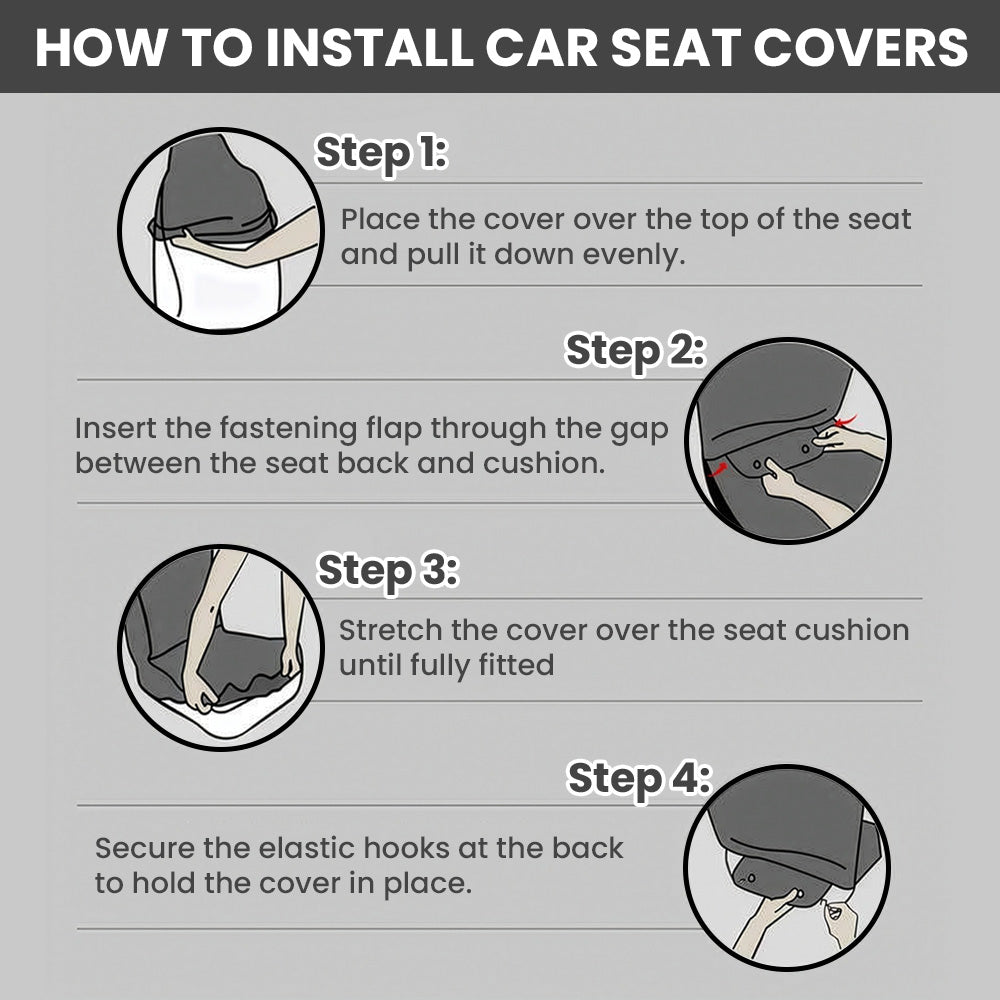 HOW TO INSTALL CAR SEAT COVERS

Step 1:

Place the cover over the top of the seat and pull it down evenly.

Step 2:

Insert the fastening flap through the gap between the seat back and cushion.

Step 3:

Stretch the cover over the seat cushion until fully fitted

Step 4:

Secure the elastic hooks at the back to hold the cover in place.