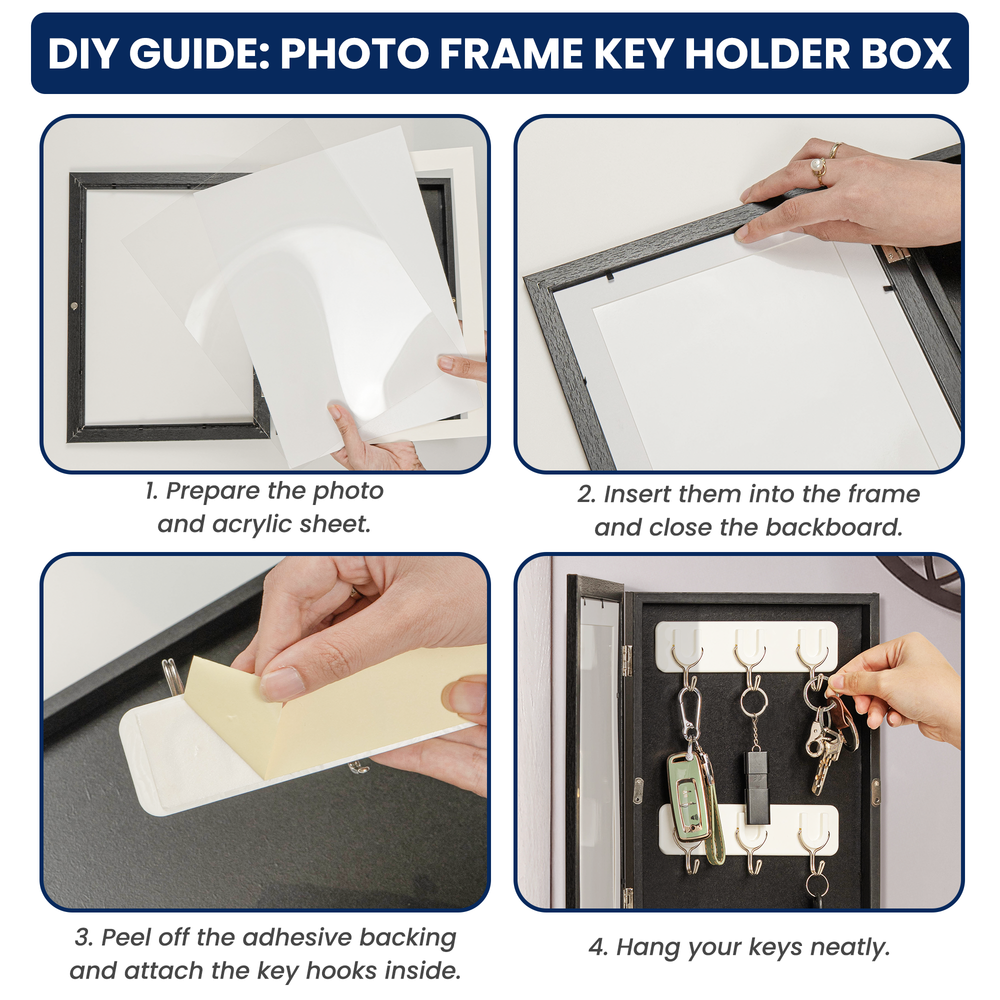 DIY GUIDE: PHOTO FRAME KEY HOLDER BOX

1. Prepare the photo and acrylic sheet.

2. Insert them into the frame and close the backboard.

3. Peel off the adhesive backing and attach the key hooks inside.

4. Hang your keys neatly.